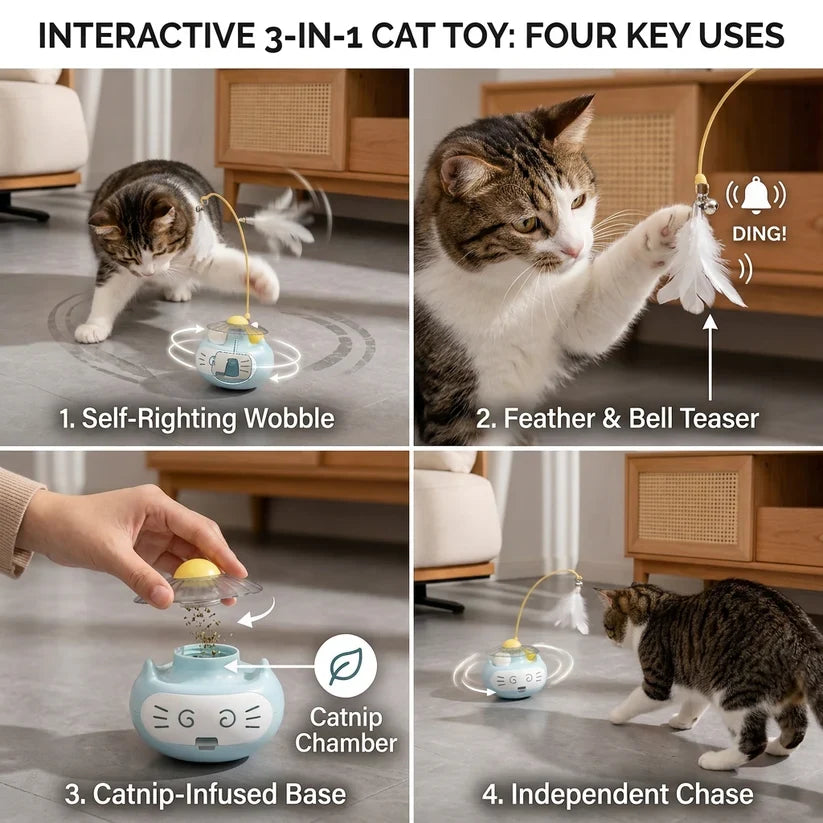 INTERACTIVE 3-IN-1 CAT TOY: FOUR KEY USES

1. Self-Righting Wobble

DING!

2. Feather & Bell Teaser

Catnip Chamber

3. Catnip-Infused Base

4. Independent Chase